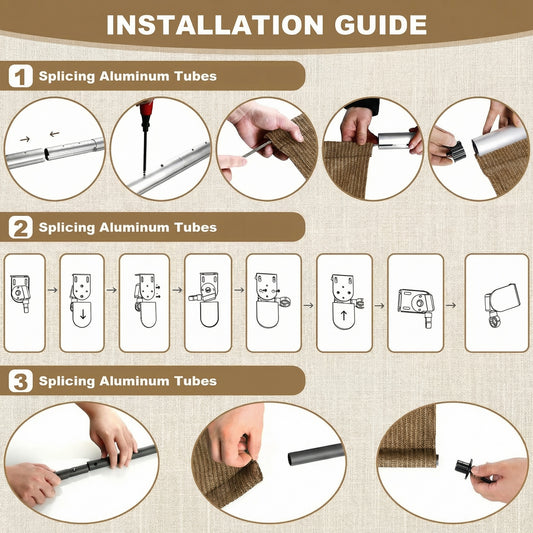 INSTALLATION GUIDE

1 Splicing Aluminum Tubes

2 Splicing Aluminum Tubes

3 Splicing Aluminum Tubes