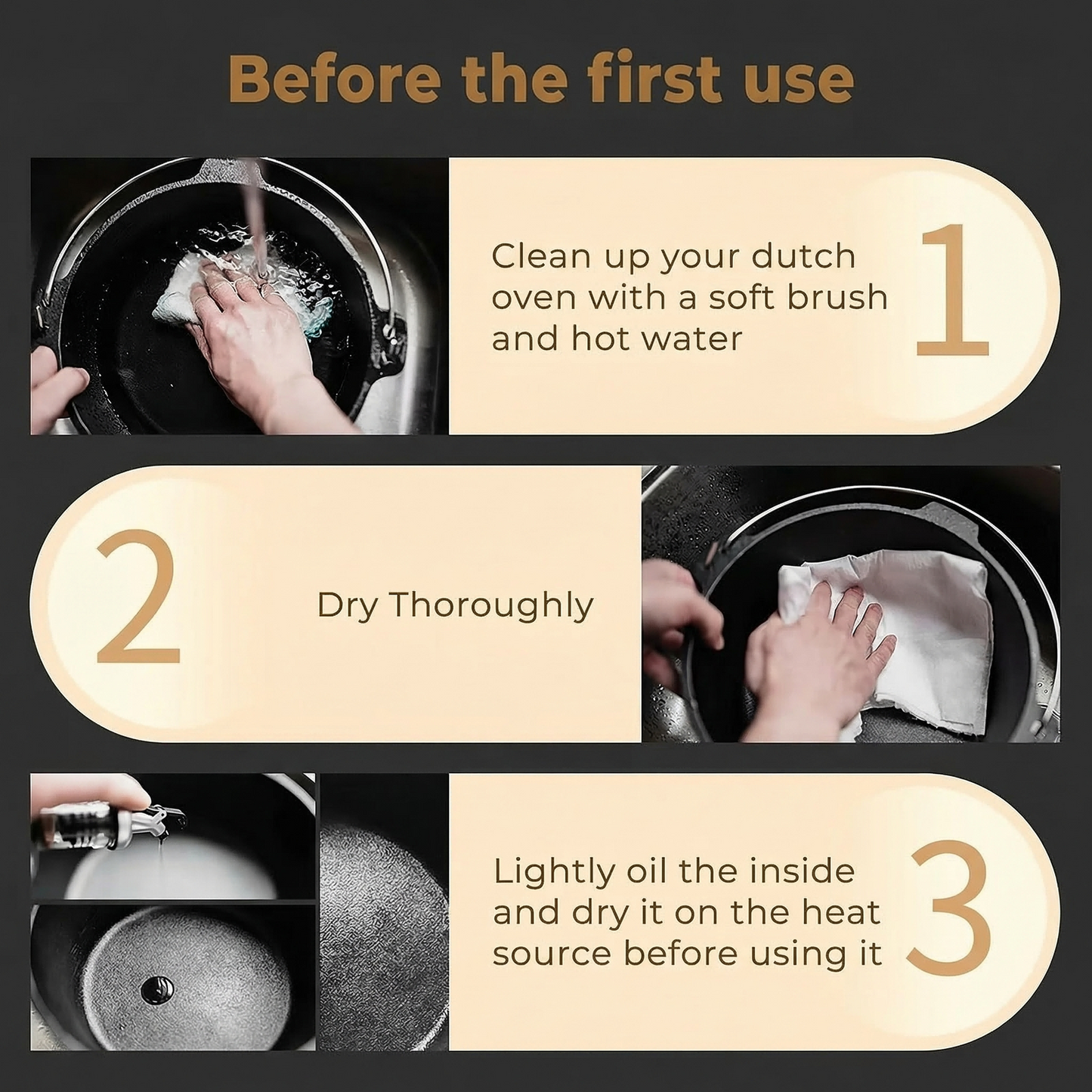 Before the first use

Clean up your dutch oven with a soft brush and hot water

1

2

Dry Thoroughly

Lightly oil the inside and dry it on the heat source before using it

3